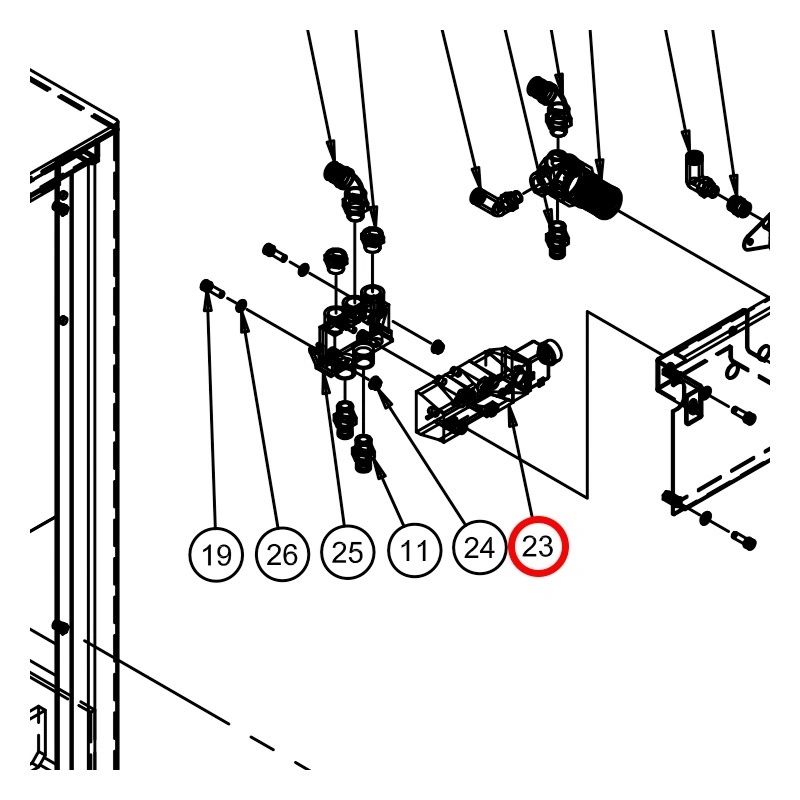 19 26 25 11 24 23